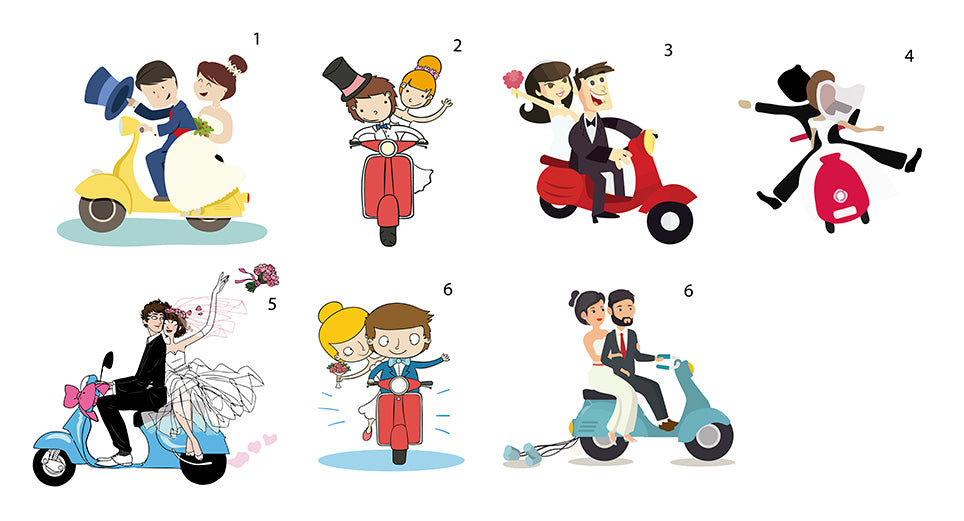 1
2
3
4
5
6
6